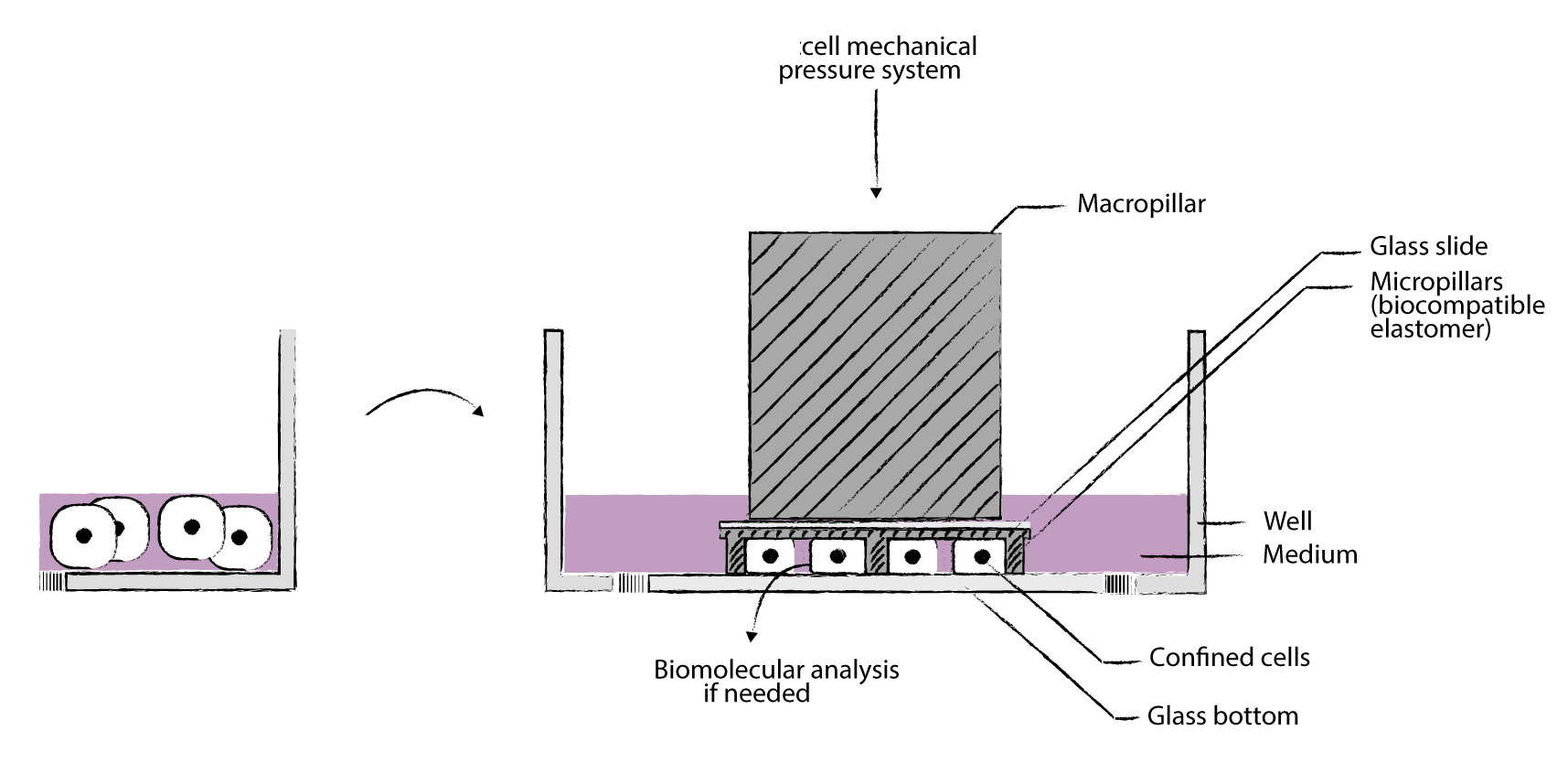 cell mechanical pressure system

Macropillar

Glass slide

Micropillars (biocompatible elastomer)

Well

Medium

Confined cells

Glass bottom

Biomolecular analysis if needed