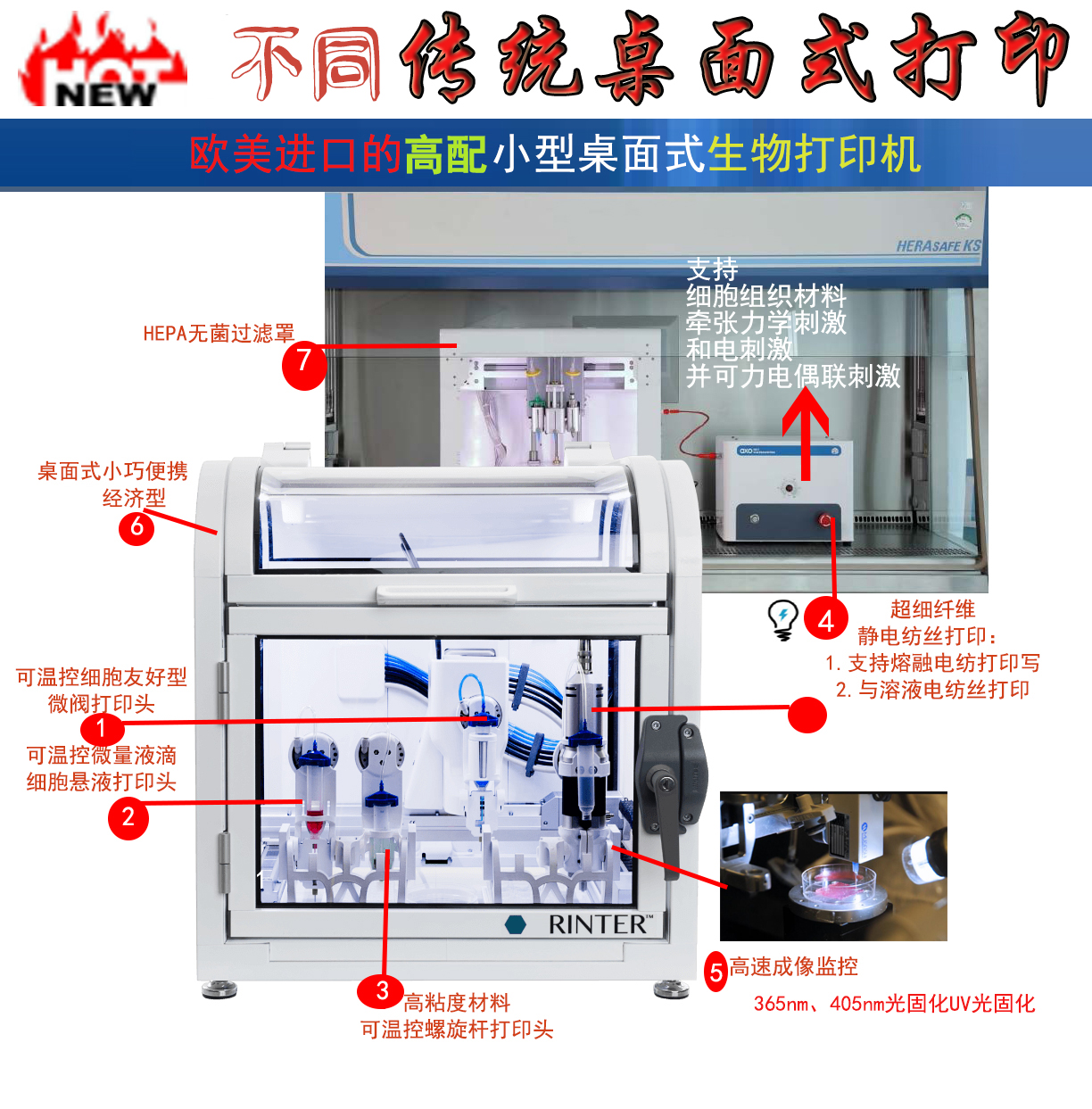 HOT NEW 不同传统桌面式打印

欧美进口的高配小型桌面式生物打印机

HERASAFE KS

支持
细胞组织材料
牵张力学刺激
和电刺激
并可力电偶联刺激

HEPA无菌过滤罩
7

桌面式小巧便携
经济型
6

4
超细纤维
静电纺丝打印：
1. 支持熔融电纺打印写
2. 与溶液电纺丝打印

可温控细胞友好型
微阀打印头
1

可温控微量液滴
细胞悬液打印头
2

RINTER

3
高粘度材料
可温控螺旋杆打印头

5
高速成像监控

365nm、405nm光固化UV光固化