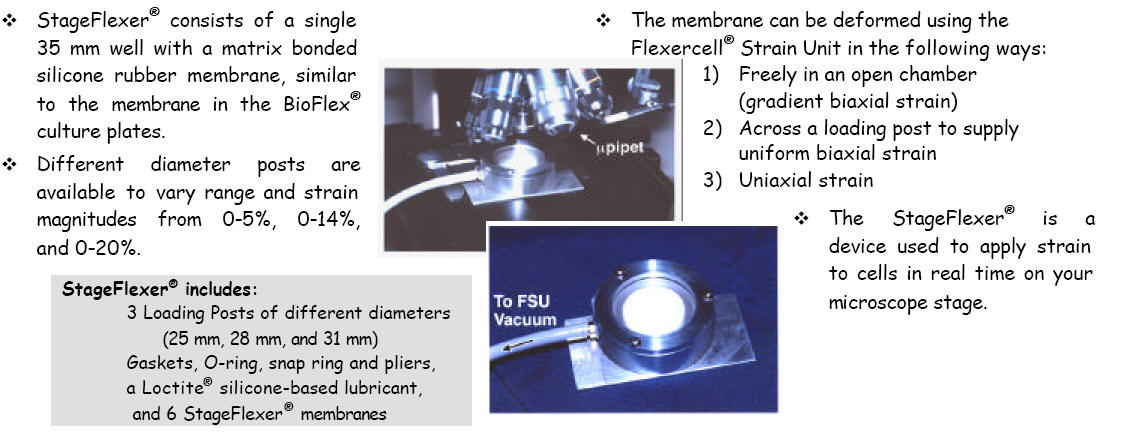 ❖ StageFlexer® consists of a single 35 mm well with a matrix bonded silicone rubber membrane, similar to the membrane in the BioFlex® culture plates.

❖ Different diameter posts are available to vary range and strain magnitudes from 0-5%, 0-14%, and 0-20%.

StageFlexer® includes:
3 Loading Posts of different diameters (25 mm, 28 mm, and 31 mm)
Gaskets, O-ring, snap ring and pliers,
a Loctite® silicone-based lubricant,
and 6 StageFlexer® membranes

μpipet

To FSU Vacuum

❖ The membrane can be deformed using the Flexercell® Strain Unit in the following ways:
1) Freely in an open chamber (gradient biaxial strain)
2) Across a loading post to supply uniform biaxial strain
3) Uniaxial strain

❖ The StageFlexer® is a device used to apply strain to cells in real time on your microscope stage.